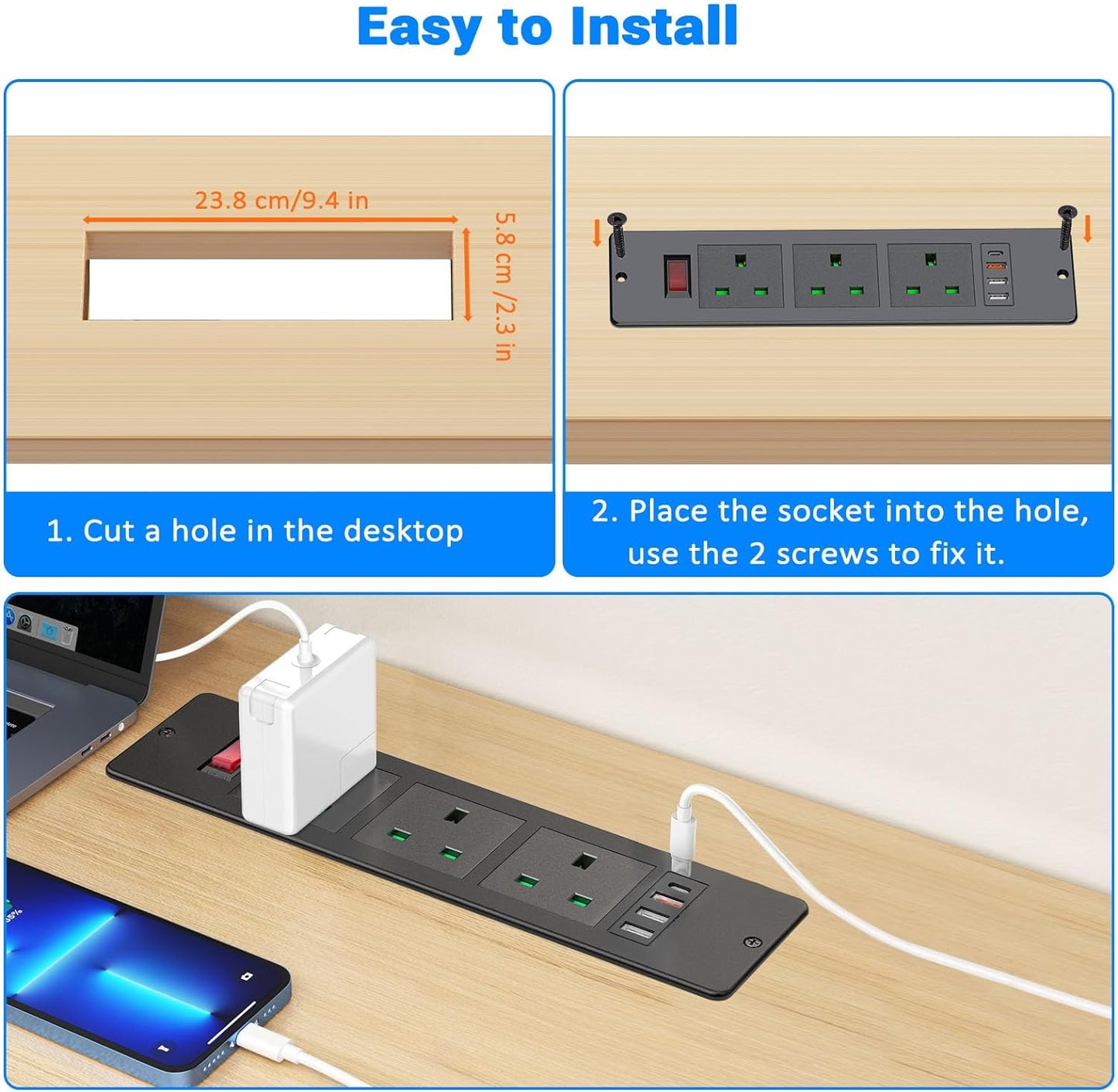 Easy to Install

23.8 cm/9.4 in

5.8 cm /2.3 in

1. Cut a hole in the desktop

2. Place the socket into the hole, use the 2 screws to fix it.