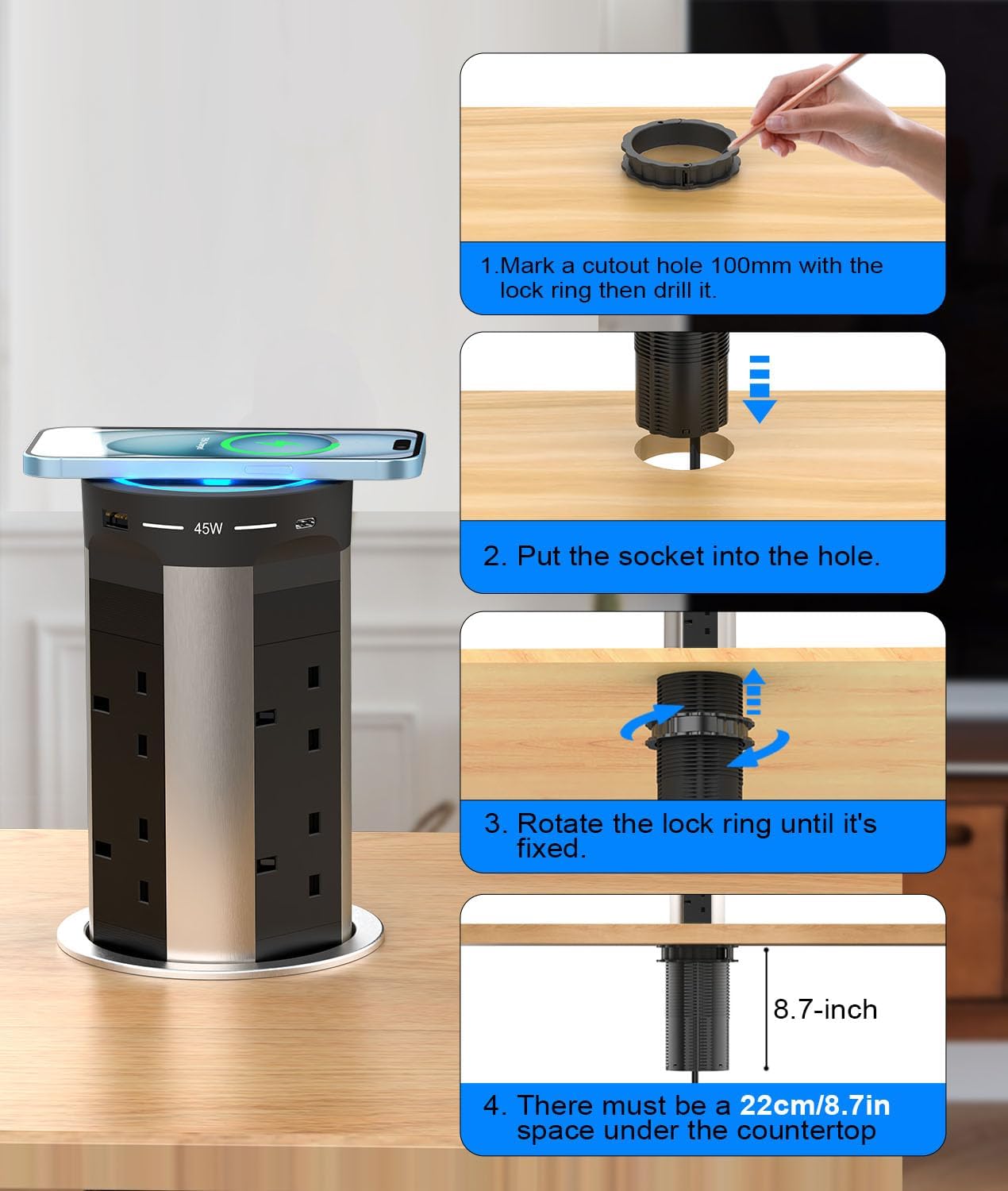 45W

1.Mark a cutout hole 100mm with the lock ring then drill it.

2. Put the socket into the hole.

3. Rotate the lock ring until it's fixed.

8.7-inch

4. There must be a 22cm/8.7in space under the countertop