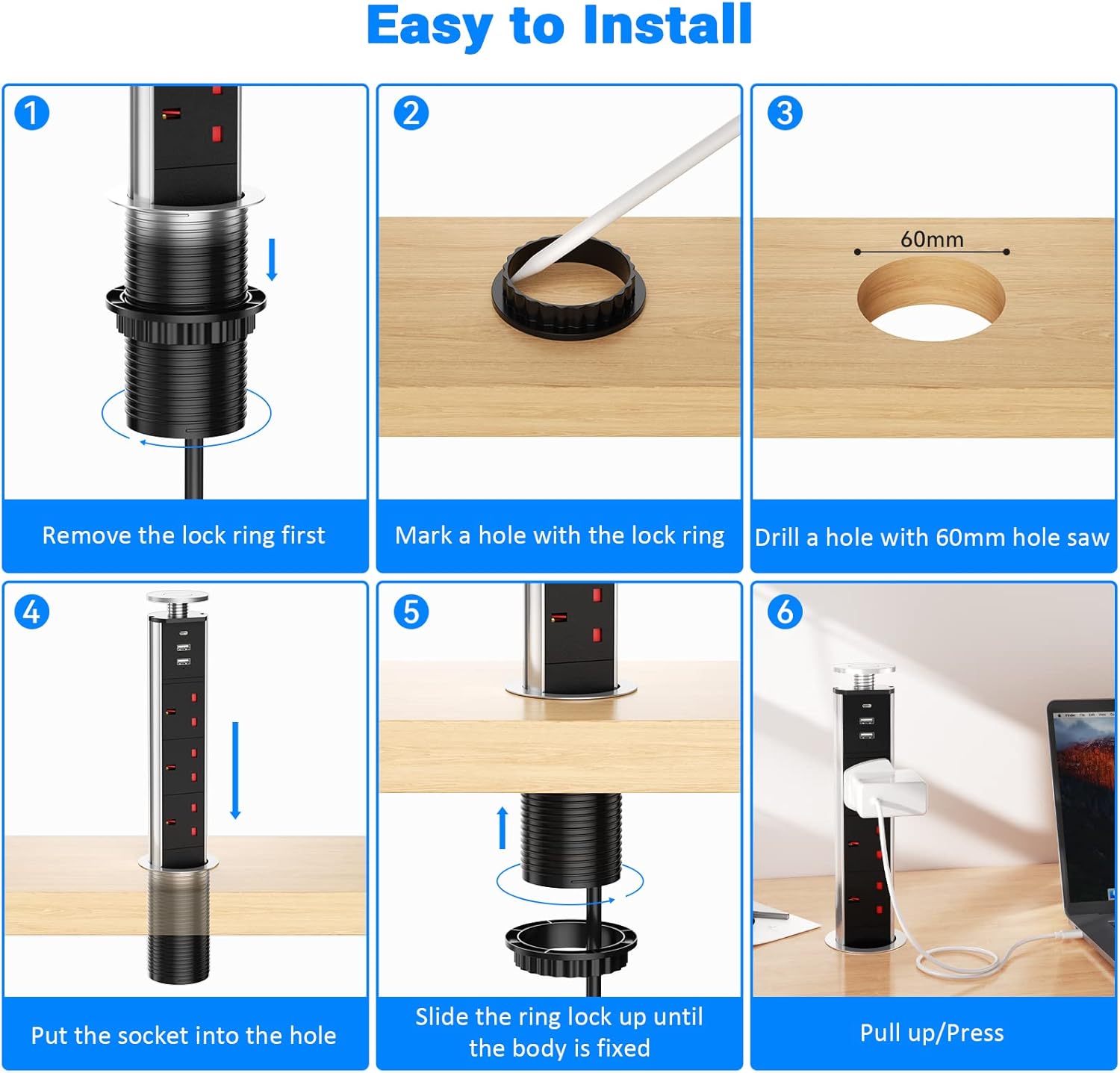 Easy to Install

1

Remove the lock ring first

2

Mark a hole with the lock ring

3

60mm

Drill a hole with 60mm hole saw

4

Put the socket into the hole

5

Slide the ring lock up until the body is fixed

6

Pull up/Press