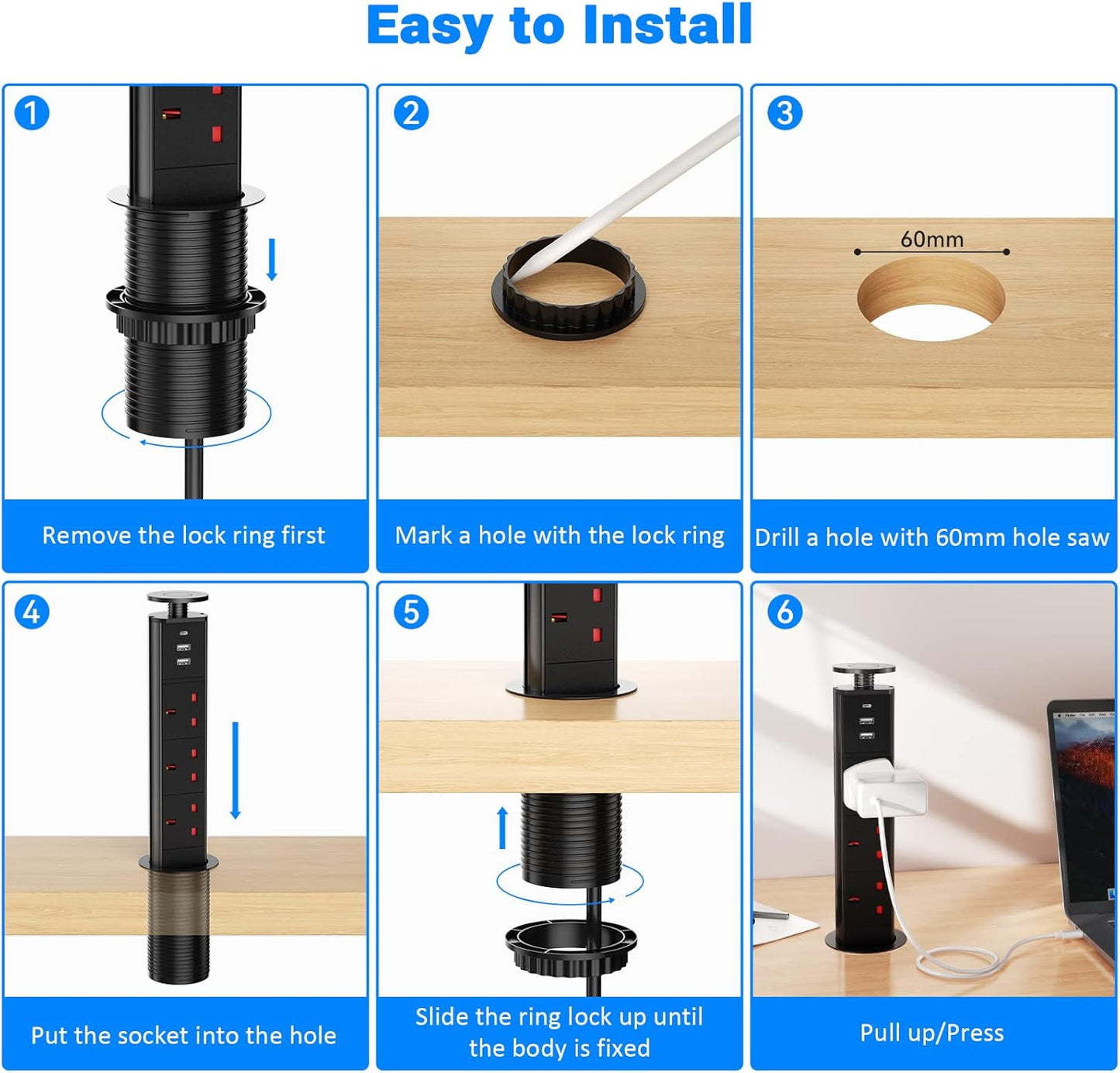 Easy to Install

1

Remove the lock ring first

2

Mark a hole with the lock ring

3

60mm

Drill a hole with 60mm hole saw

4

Put the socket into the hole

5

Slide the ring lock up until the body is fixed

6

Pull up/Press