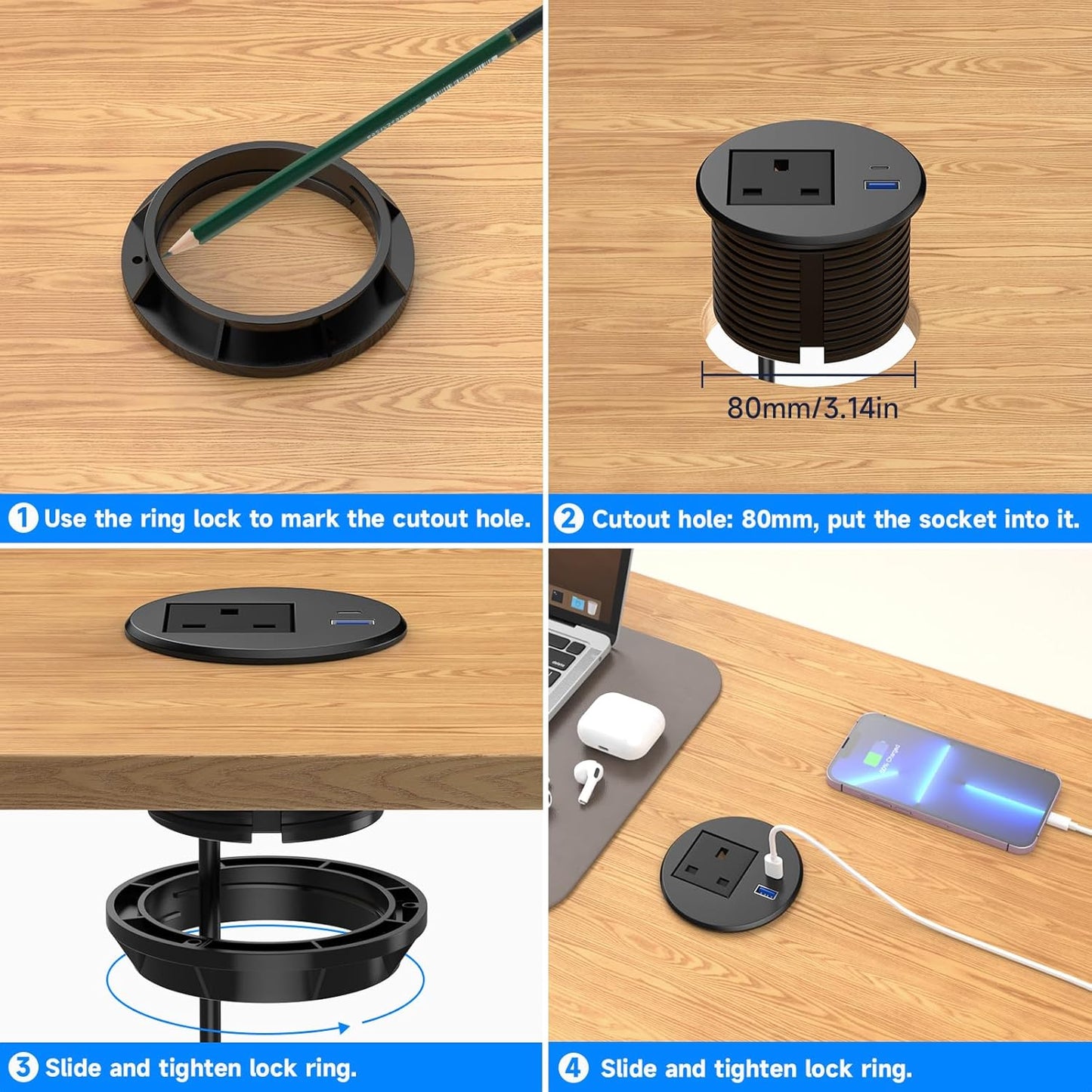 80mm/3.14in

1 Use the ring lock to mark the cutout hole.

2 Cutout hole: 80mm, put the socket into it.

3 Slide and tighten lock ring.

4 Slide and tighten lock ring.