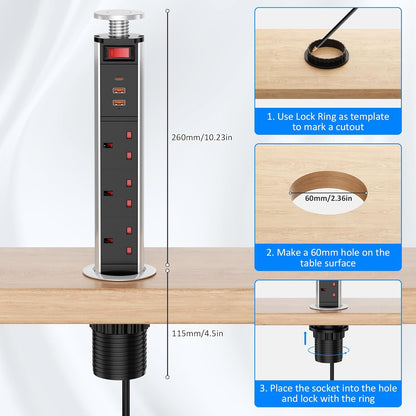 260mm/10.23in

115mm/4.5in

1. Use Lock Ring as template to mark a cutout

60mm/2.36in

2. Make a 60mm hole on the table surface

3. Place the socket into the hole and lock with the ring